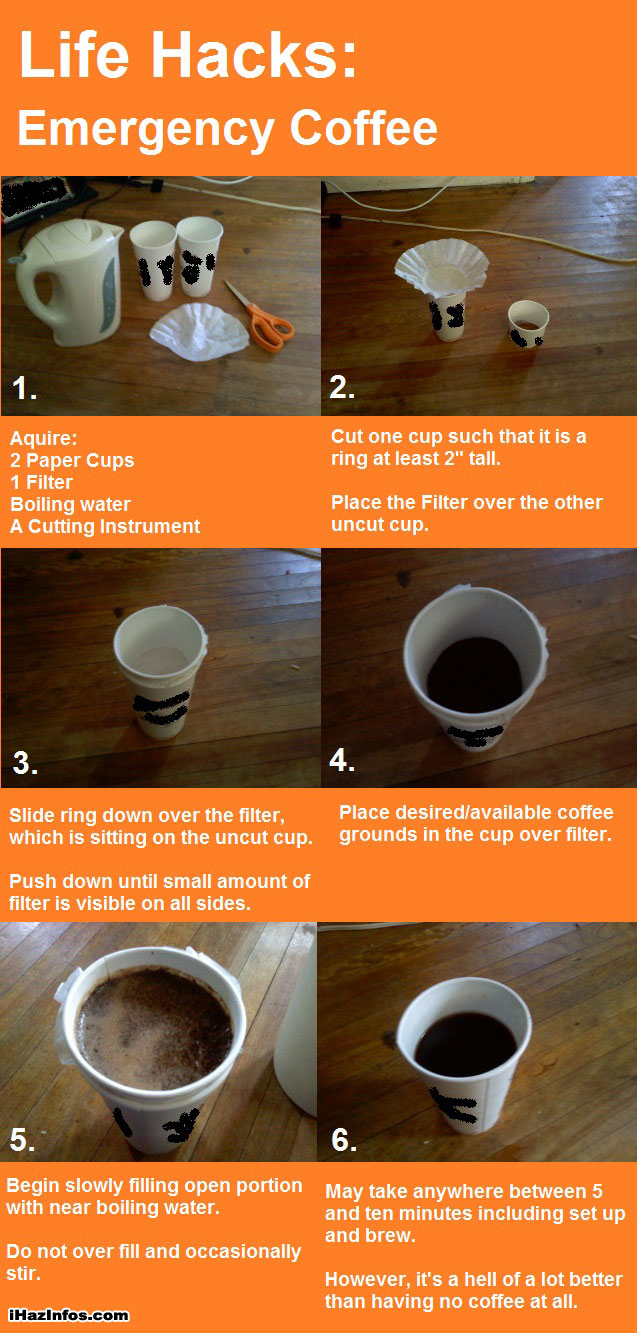 Life Hacks:
Emergency Coffee

1.

Aquire:
2 Paper Cups
1 Filter
Boiling water
A Cutting Instrument

2.

Cut one cup such that it is a ring at least 2" tall.

Place the Filter over the other uncut cup.

3.

Slide ring down over the filter, which is sitting on the uncut cup.

Push down until small amount of filter is visible on all sides.

4.

Place desired/available coffee grounds in the cup over filter.

5.

Begin slowly filling open portion with near boiling water.

Do not over fill and occasionally stir.

6.

May take anywhere between 5 and ten minutes including set up and brew.

However, it's a hell of a lot better than having no coffee at all.

iHazInfos.com