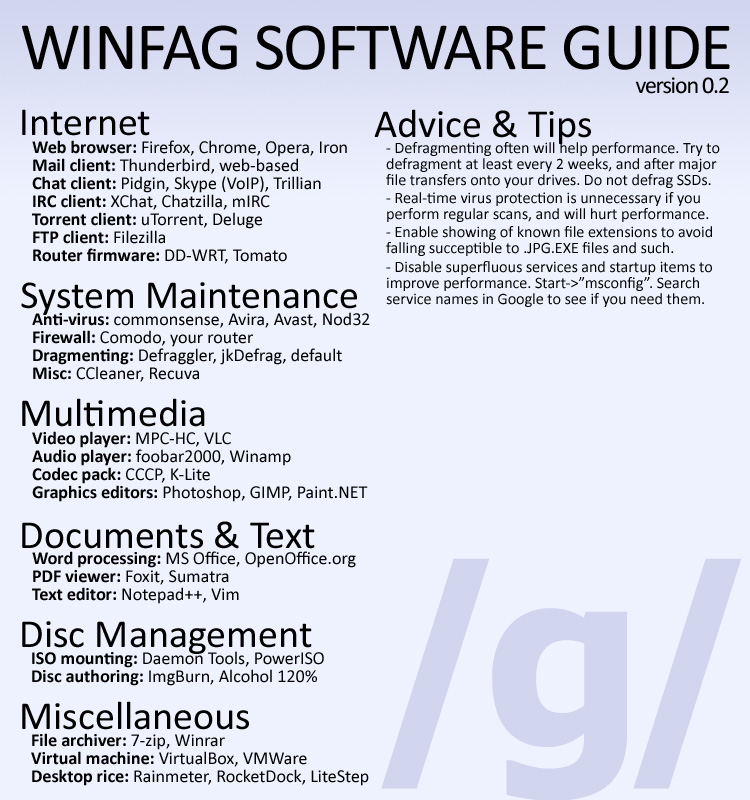 WINFAG SOFTWARE GUIDE
version 0.2

Internet
Web browser: Firefox, Chrome, Opera, Iron
Mail client: Thunderbird, web-based
Chat client: Pidgin, Skype (VoIP), Trillian
IRC client: XChat, Chatzilla, mIRC
Torrent client: uTorrent, Deluge
FTP client: Filezilla
Router firmware: DD-WRT, Tomato

System Maintenance
Anti-virus: commonsense, Avira, Avast, Nod32
Firewall: Comodo, your router
Dragmenting: Defraggler, jkDefrag, default
Misc: CCleaner, Recuva

Multimedia
Video player: MPC-HC, VLC
Audio player: foobar2000, Winamp
Codec pack: CCCP, K-Lite
Graphics editors: Photoshop, GIMP, Paint.NET

Documents & Text
Word processing: MS Office, OpenOffice.org
PDF viewer: Foxit, Sumatra
Text editor: Notepad++, Vim

Disc Management
ISO mounting: Daemon Tools, PowerISO
Disc authoring: ImgBurn, Alcohol 120%

Miscellaneous
File archiver: 7-zip, Winrar
Virtual machine: VirtualBox, VMWare
Desktop rice: Rainmeter, RocketDock, LiteStep

Advice & Tips
- Defragmenting often will help performance. Try to defragment at least every 2 weeks, and after major file transfers onto your drives. Do not defrag SSDs.
- Real-time virus protection is unnecessary if you perform regular scans, and will hurt performance.
- Enable showing of known file extensions to avoid falling succeptible to .JPG.EXE files and such.
- Disable superfluous services and startup items to improve performance. Start->"msconfig". Search service names in Google to see if you need them.

/g/