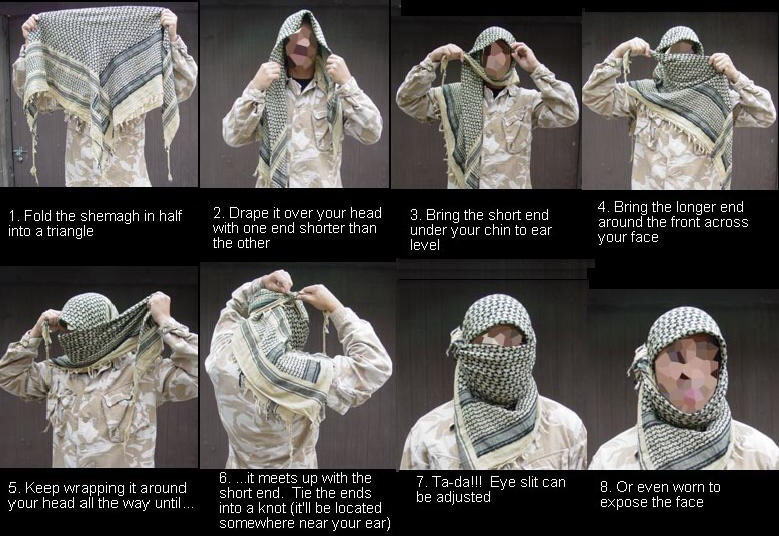 1. Fold the shemagh in half into a triangle

2. Drape it over your head with one end shorter than the other

3. Bring the short end under your chin to ear level

4. Bring the longer end around the front across your face

5. Keep wrapping it around your head all the way until...

6. ...it meets up with the short end. Tie the ends into a knot (it'll be located somewhere near your ear)

7. Ta-da!!! Eye slit can be adjusted

8. Or even worn to expose the face