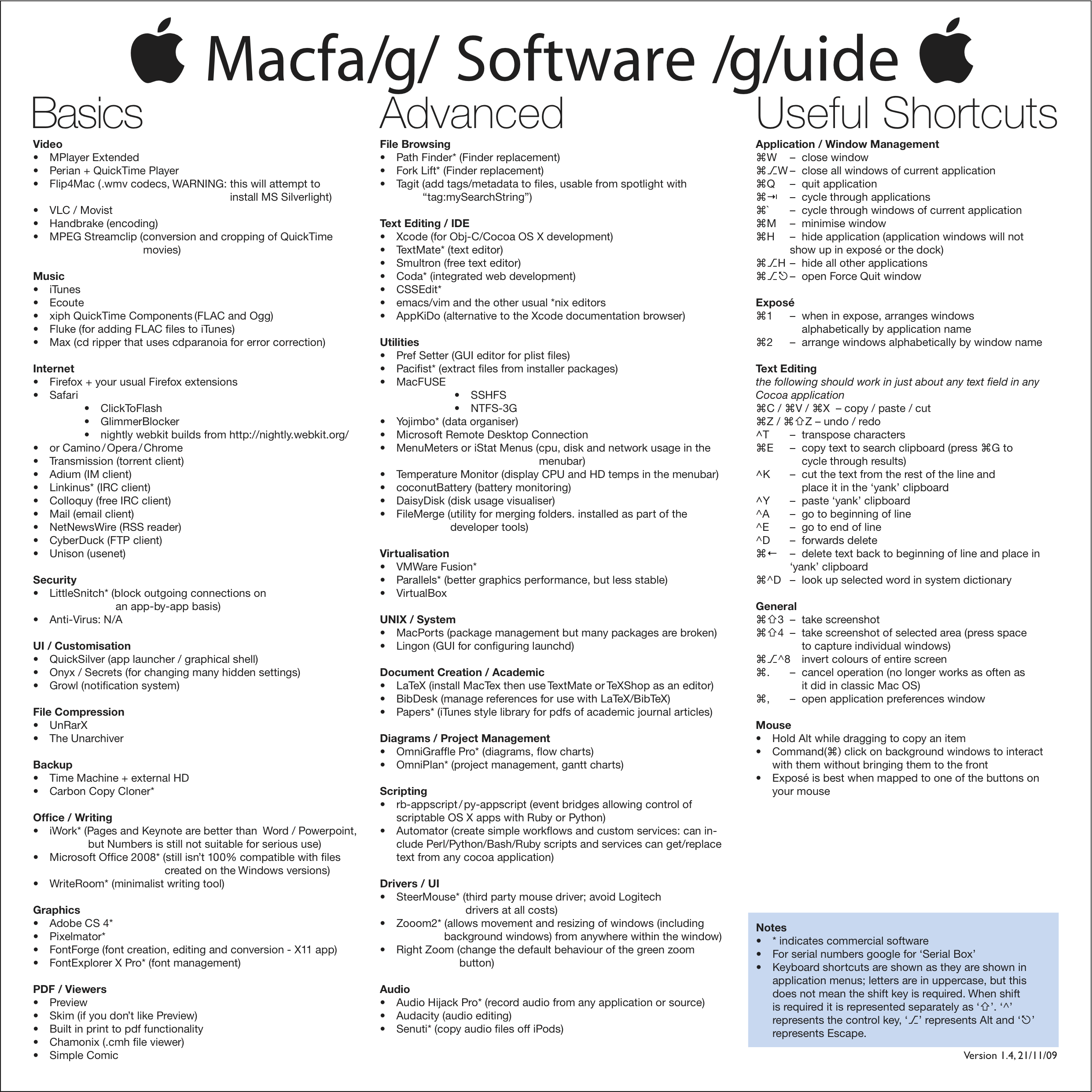 Macfa/g/ Software /g/uide

Basics

Video
• MPlayer Extended
• Perian + QuickTime Player
• Flip4Mac (.wmv codecs, WARNING: this will attempt to install MS Silverlight)
• VLC / Movist
• Handbrake (encoding)
• MPEG Streamclip (conversion and cropping of QuickTime movies)

Music
• iTunes
• Ecoute
• xiph QuickTime Components (FLAC and Ogg)
• Fluke (for adding FLAC files to iTunes)
• Max (cd ripper that uses cdparanoia for error correction)

Internet
• Firefox + your usual Firefox extensions
• Safari
  • ClickToFlash
  • GlimmerBlocker
  • nightly webkit builds from http://nightly.webkit.org/
• or Camino / Opera / Chrome
• Transmission (torrent client)
• Adium (IM client)
• Linkinus* (IRC client)
• Colloquy (free IRC client)
• Mail (email client)
• NetNewsWire (RSS reader)
• CyberDuck (FTP client)
• Unison (usenet)

Security
• LittleSnitch* (block outgoing connections on an app-by-app basis)
• Anti-Virus: N/A

UI / Customisation
• QuickSilver (app launcher / graphical shell)
• Onyx / Secrets (for changing many hidden settings)
• Growl (notification system)

File Compression
• UnRarX
• The Unarchiver

Backup
• Time Machine + external HD
• Carbon Copy Cloner*

Office / Writing
• iWork* (Pages and Keynote are better than Word / Powerpoint, but Numbers is still not suitable for serious use)
• Microsoft Office 2008* (still isn't 100% compatible with files created on the Windows versions)
• WriteRoom* (minimalist writing tool)

Graphics
• Adobe CS 4*
• Pixelmator*
• FontForge (font creation, editing and conversion - X11 app)
• FontExplorer X Pro* (font management)

PDF / Viewers
• Preview
• Skim (if you don't like Preview)
• Built in print to pdf functionality
• Chamonix (.cmh file viewer)
• Simple Comic

Advanced

File Browsing
• Path Finder* (Finder replacement)
• Fork Lift* (Finder replacement)
• Tagit (add tags/metadata to files, usable from spotlight with "tag:mySearchString")

Text Editing / IDE
• Xcode (for Obj-C/Cocoa OS X development)
• TextMate* (text editor)
• Smultron (free text editor)
• Coda* (integrated web development)
• CSSEdit*
• emacs/vim and the other usual *nix editors
• AppKiDo (alternative to the Xcode documentation browser)

Utilities
• Pref Setter (GUI editor for plist files)
• Pacifist* (extract files from installer packages)
• MacFUSE
  • SSHFS
  • NTFS-3G
• Yojimbo* (data organiser)
• Microsoft Remote Desktop Connection
• MenuMeters or iStat Menus (cpu, disk and network usage in the menubar)
• Temperature Monitor (display CPU and HD temps in the menubar)
• coconutBattery (battery monitoring)
• DaisyDisk (disk usage visualiser)
• FileMerge (utility for merging folders. installed as part of the developer tools)

Virtualisation
• VMWare Fusion*
• Parallels* (better graphics performance, but less stable)
• VirtualBox

UNIX / System
• MacPorts (package management but many packages are broken)
• Lingon (GUI for configuring launchd)

Document Creation / Academic
• LaTeX (install MacTex then use TextMate or TeXShop as an editor)
• BibDesk (manage references for use with LaTeX/BibTeX)
• Papers* (iTunes style library for pdfs of academic journal articles)

Diagrams / Project Management
• OmniGraffle Pro* (diagrams, flow charts)
• OmniPlan* (project management, gantt charts)

Scripting
• rb-appscript / py-appscript (event bridges allowing control of scriptable OS X apps with Ruby or Python)
• Automator (create simple workflows and custom services: can include Perl/Python/Bash/Ruby scripts and services can get/replace text from any cocoa application)

Drivers / UI
• SteerMouse* (third party mouse driver; avoid Logitech drivers at all costs)
• Zooom2* (allows movement and resizing of windows (including background windows) from anywhere within the window)
• Right Zoom (change the default behaviour of the green zoom button)

Audio
• Audio Hijack Pro* (record audio from any application or source)
• Audacity (audio editing)
• Senuti* (copy audio files off iPods)

Useful Shortcuts

Application / Window Management
⌘W – close window
⌘⌥W – close all windows of current application
⌘Q – quit application
⌘⇥ – cycle through applications
⌘` – cycle through windows of current application
⌘M – minimise window
⌘H – hide application (application windows will not show up in exposé or the dock)
⌘⌥H – hide all other applications
⌘⌥⎋ – open Force Quit window

Exposé
⌘1 – when in expose, arranges windows alphabetically by application name
⌘2 – arrange windows alphabetically by window name

Text Editing
the following should work in just about any text field in any Cocoa application
⌘C / ⌘V / ⌘X – copy / paste / cut
⌘Z / ⌘⇧Z – undo / redo
^T – transpose characters
⌘E – copy text to search clipboard (press ⌘G to cycle through results)
^K – cut the text from the rest of the line and place it in the 'yank' clipboard
^Y – paste 'yank' clipboard
^A – go to beginning of line
^E – go to end of line
^D – forwards delete
⌘← – delete text back to beginning of line and place in 'yank' clipboard
⌘^D – look up selected word in system dictionary

General
⌘⇧3 – take screenshot
⌘⇧4 – take screenshot of selected area (press space to capture individual windows)
⌘⌥^8 invert colours of entire screen
⌘. – cancel operation (no longer works as often as it did in classic Mac OS)
⌘, – open application preferences window

Mouse
• Hold Alt while dragging to copy an item
• Command(⌘) click on background windows to interact with them without bringing them to the front
• Exposé is best when mapped to one of the buttons on your mouse

Notes
• * indicates commercial software
• For serial numbers google for 'Serial Box'
• Keyboard shortcuts are shown as they are shown in application menus; letters are in uppercase, but this does not mean the shift key is required. When shift is required it is represented separately as '⇧'. '^' represents the control key, '⌥' represents Alt and '⎋' represents Escape.

Version 1.4, 21/11/09