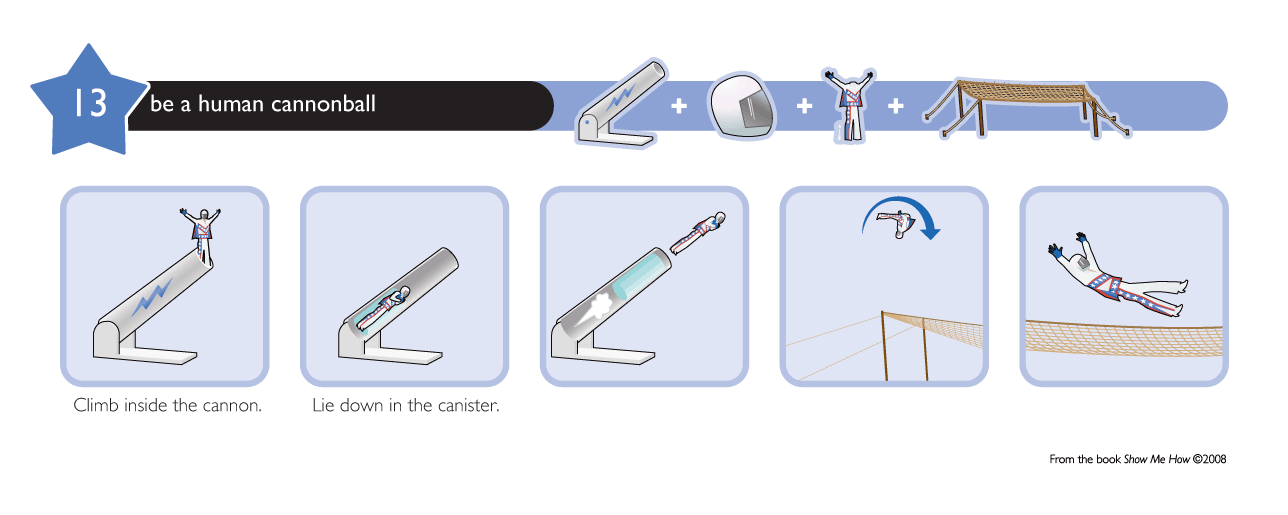 13 be a human cannonball

+ + +

Climb inside the cannon.

Lie down in the canister.

From the book Show Me How ©2008