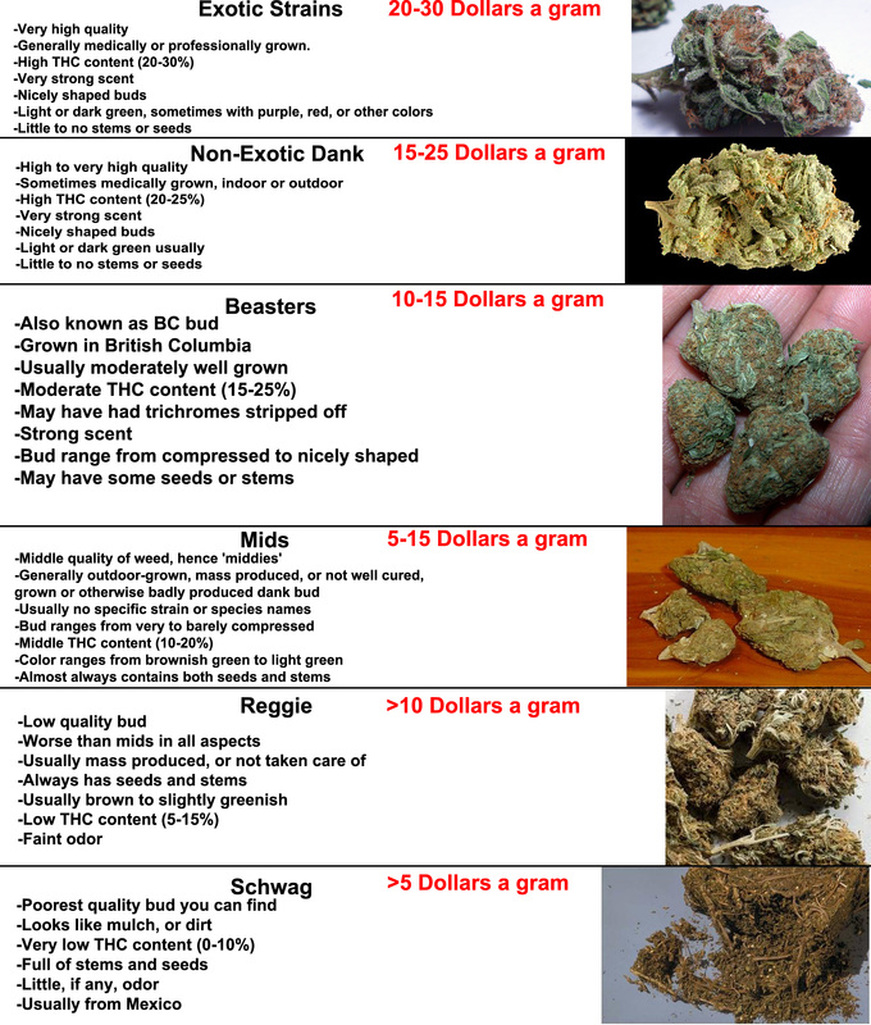 Exotic Strains 20-30 Dollars a gram
-Very high quality
-Generally medically or professionally grown.
-High THC content (20-30%)
-Very strong scent
-Nicely shaped buds
-Light or dark green, sometimes with purple, red, or other colors
-Little to no stems or seeds

Non-Exotic Dank 15-25 Dollars a gram
-High to very high quality
-Sometimes medically grown, indoor or outdoor
-High THC content (20-25%)
-Very strong scent
-Nicely shaped buds
-Light or dark green usually
-Little to no stems or seeds

Beasters 10-15 Dollars a gram
-Also known as BC bud
-Grown in British Columbia
-Usually moderately well grown
-Moderate THC content (15-25%)
-May have had trichromes stripped off
-Strong scent
-Bud range from compressed to nicely shaped
-May have some seeds or stems

Mids 5-15 Dollars a gram
-Middle quality of weed, hence 'middies'
-Generally outdoor-grown, mass produced, or not well cured, grown or otherwise badly produced dank bud
-Usually no specific strain or species names
-Bud ranges from very to barely compressed
-Middle THC content (10-20%)
-Color ranges from brownish green to light green
-Almost always contains both seeds and stems

Reggie >10 Dollars a gram
-Low quality bud
-Worse than mids in all aspects
-Usually mass produced, or not taken care of
-Always has seeds and stems
-Usually brown to slightly greenish
-Low THC content (5-15%)
-Faint odor

Schwag >5 Dollars a gram
-Poorest quality bud you can find
-Looks like mulch, or dirt
-Very low THC content (0-10%)
-Full of stems and seeds
-Little, if any, odor
-Usually from Mexico