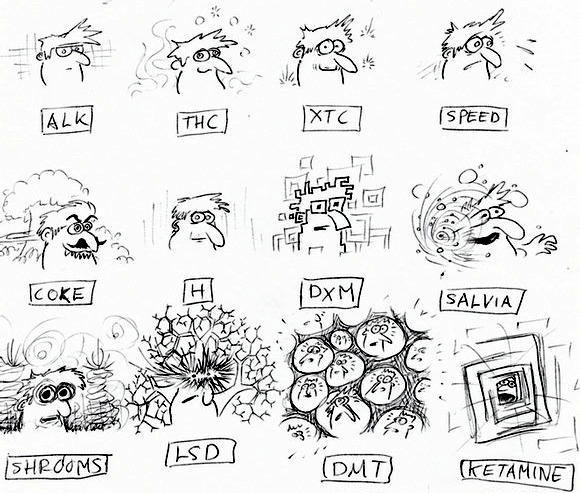 ALK

THC

XTC

SPEED

COKE

H

DXM

SALVIA

SHROOMS

LSD

DMT

KETAMINE