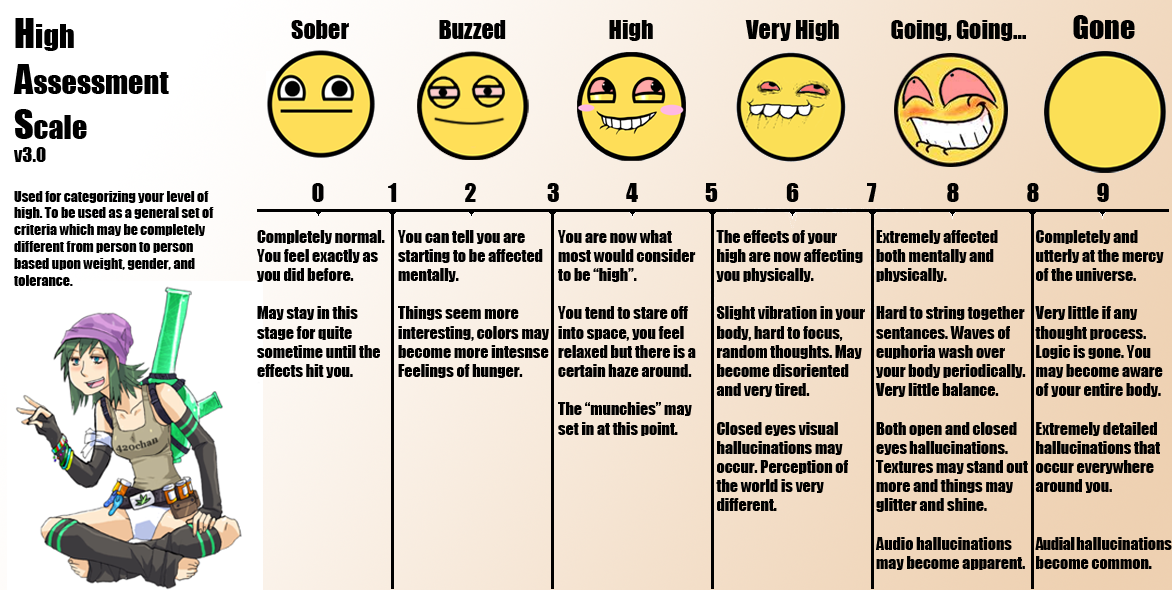 High
Assessment
Scale
v3.0

Used for categorizing your level of high. To be used as a general set of criteria which may be completely different from person to person based upon weight, gender, and tolerance.

420chan

Sober

Buzzed

High

Very High

Going, Going...

Gone

0 1 2 3 4 5 6 7 8 8 9

Completely normal. You feel exactly as you did before.

May stay in this stage for quite sometime until the effects hit you.

You can tell you are starting to be affected mentally.

Things seem more interesting, colors may become more intesnse Feelings of hunger.

You are now what most would consider to be "high".

You tend to stare off into space, you feel relaxed but there is a certain haze around.

The "munchies" may set in at this point.

The effects of your high are now affecting you physically.

Slight vibration in your body, hard to focus, random thoughts. May become disoriented and very tired.

Closed eyes visual hallucinations may occur. Perception of the world is very different.

Extremely affected both mentally and physically.

Hard to string together sentances. Waves of euphoria wash over your body periodically. Very little balance.

Both open and closed eyes hallucinations. Textures may stand out more and things may glitter and shine.

Audio hallucinations may become apparent.

Completely and utterly at the mercy of the universe.

Very little if any thought process. Logic is gone. You may become aware of your entire body.

Extremely detailed hallucinations that occur everywhere around you.

Audial hallucinations become common.